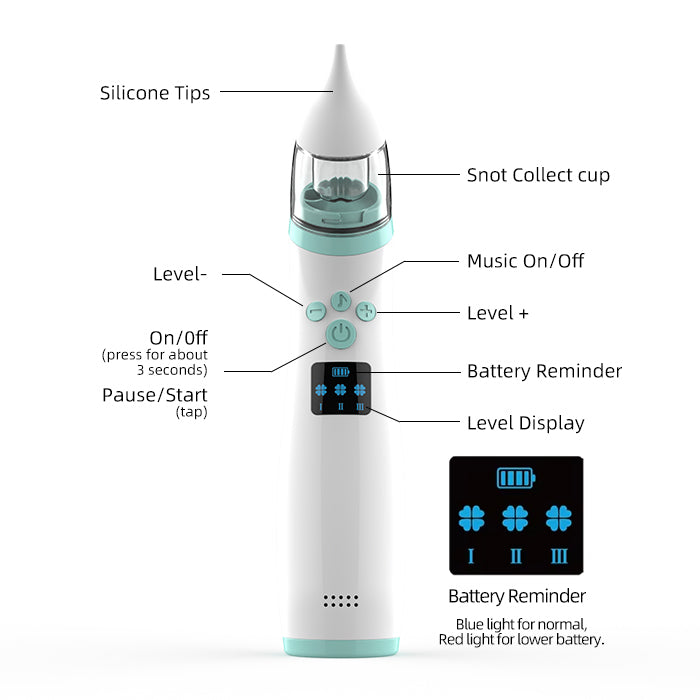 Silicone Tips

Snot Collect cup

Level-

Music On/Off

Level +

On/Off
(press for about 3 seconds)

Pause/Start
(tap)

Battery Reminder

Level Display

I II III

I II III

Battery Reminder

Blue light for normal,
Red light for lower battery.